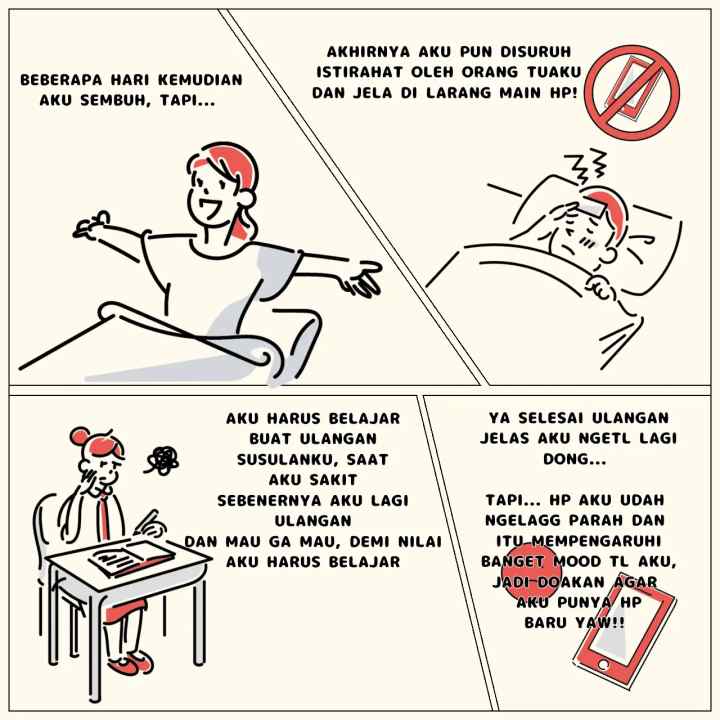 BEBERAPA HARI KEMUDIAN AKU SEMBUH, TAPI...

AKHIRNYA AKU PUN DISURUH ISTIRAHAT OLEH ORANG TUAKU DAN JELA DI LARANG MAIN HP!

AKU HARUS BELAJAR BUAT ULANGAN SUSULANKU, SAAT AKU SAKIT SEBENERNYA AKU LAGI ULANGAN DAN MAU GA MAU, DEMI NILAI AKU HARUS BELAJAR

YA SELESAI ULANGAN JELAS AKU NGETL LAGI DONG...

TAPI... HP AKU UDAH NGELAGG PARAH DAN ITU MEMPENGARUHI BANGET MOOD TL AKU, JADI DOAKAN AGAR AKU PUNYA HP BARU YAW!!