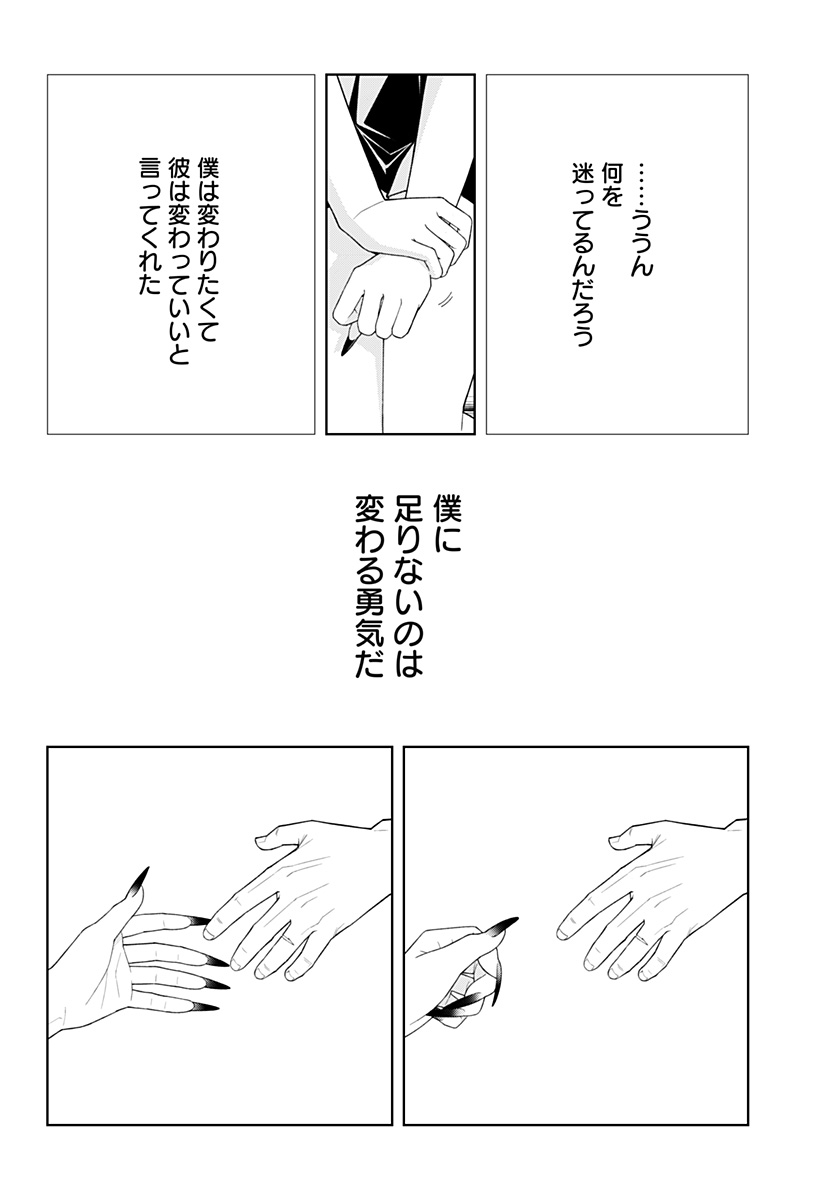 ……ううん
何を
迷ってるんだろう

僕は変わりたくて
彼は変わっていいと
言ってくれた

僕に
足りないのは
変わる勇気だ